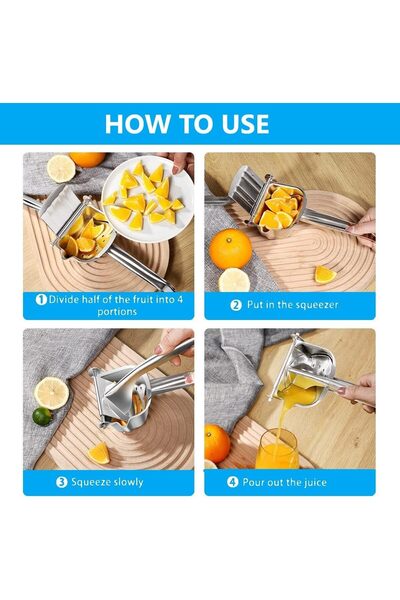 HOW TO USE

1 Divide half of the fruit into 4 portions

2 Put in the squeezer

3 Squeeze slowly

4 Pour out the juice