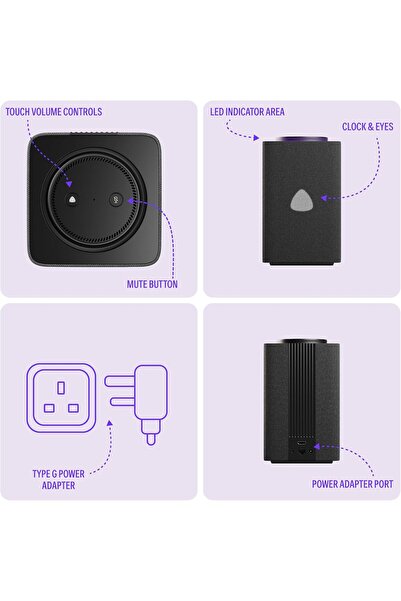 TOUCH VOLUME CONTROLS

MUTE BUTTON

LED INDICATOR AREA

CLOCK & EYES

TYPE G POWER ADAPTER

POWER ADAPTER PORT