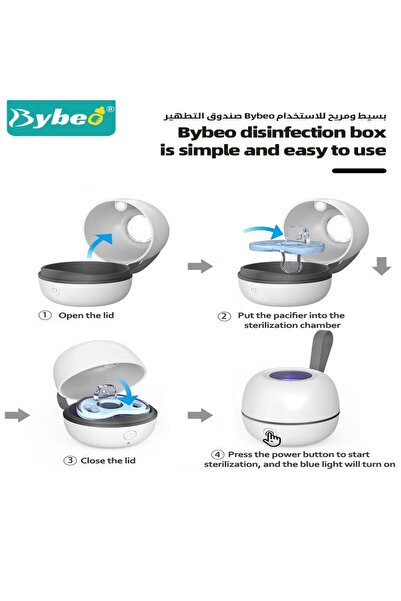 Bybeo®

بسيط ومريح للاستخدام Bybeo صندوق التطهير

Bybeo disinfection box is simple and easy to use

① Open the lid

② Put the pacifier into the sterilization chamber

③ Close the lid

④ Press the power button to start sterilization, and the blue light will turn on