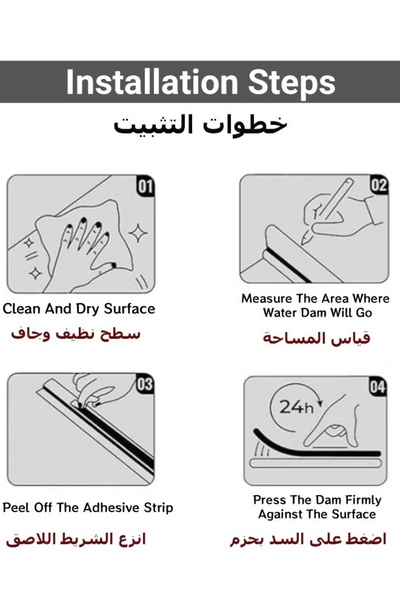 Installation Steps

خطوات التثبيت

01

Clean And Dry Surface

سطح نظيف وجاف

02

Measure The Area Where Water Dam Will Go

قياس المساحة

03

Peel Off The Adhesive Strip

انزع الشريط اللاصق

04

24h

Press The Dam Firmly Against The Surface

اضغط على السد بحزم