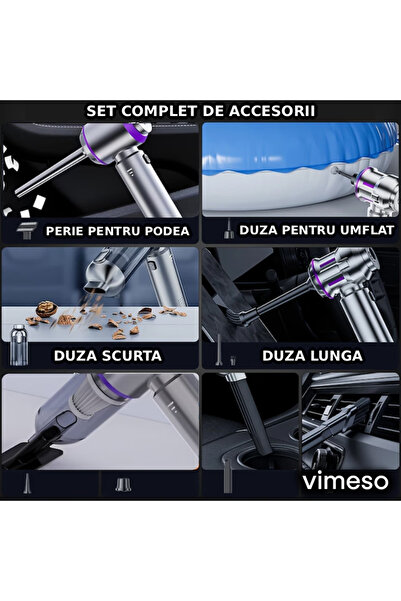 SET COMPLET DE ACCESORII

PERIE PENTRU PODEA

DUZA PENTRU UMFLAT

DUZA SCURTA

DUZA LUNGA

vimeso