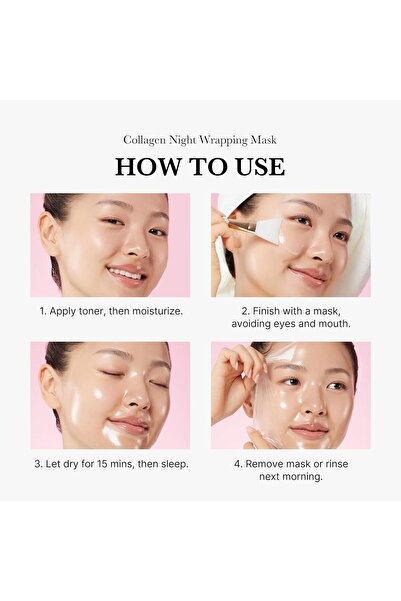 Collagen Night Wrapping Mask

HOW TO USE

1. Apply toner, then moisturize.

2. Finish with a mask, avoiding eyes and mouth.

3. Let dry for 15 mins, then sleep.

4. Remove mask or rinse next morning.