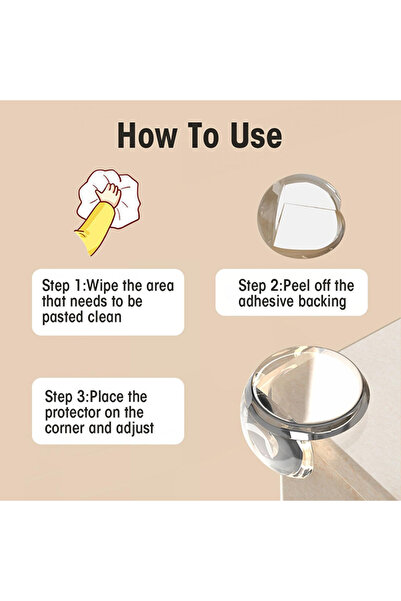 How To Use

Step 1:Wipe the area that needs to be pasted clean

Step 2:Peel off the adhesive backing

Step 3:Place the protector on the corner and adjust