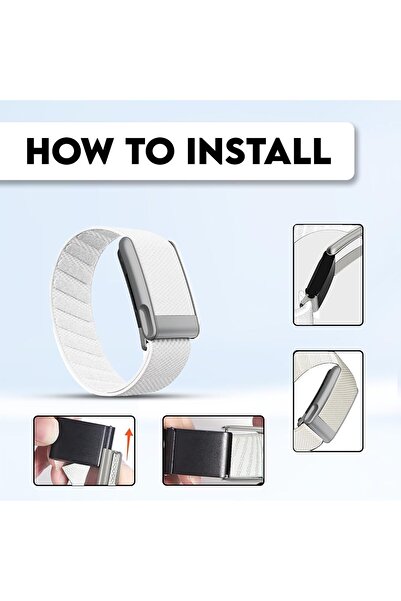 HOW TO INSTALL