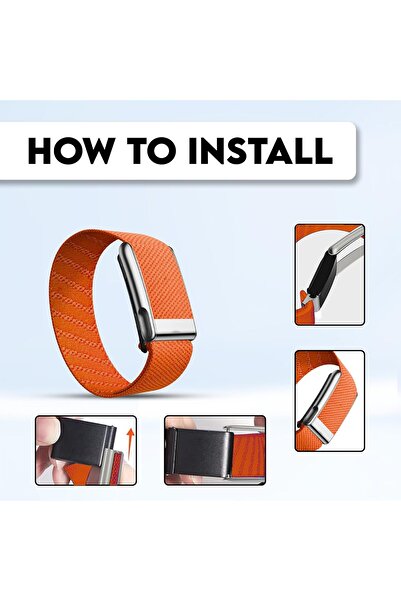 HOW TO INSTALL