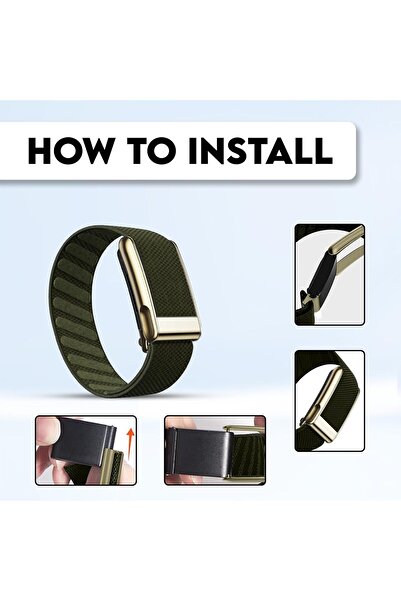 HOW TO INSTALL