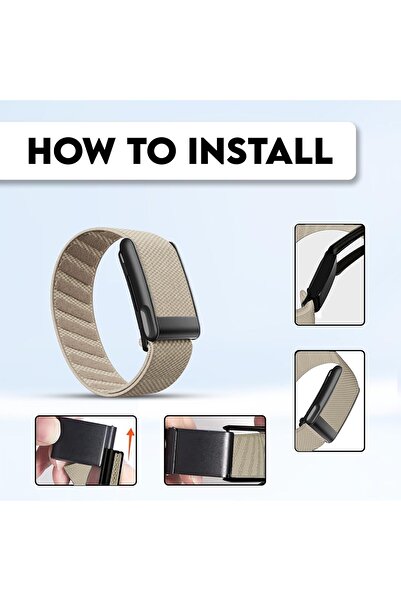 HOW TO INSTALL