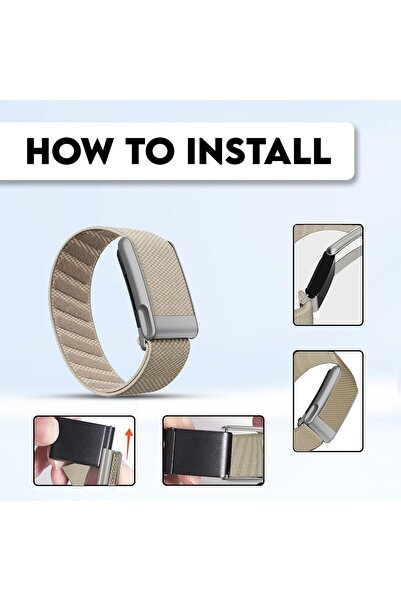 HOW TO INSTALL