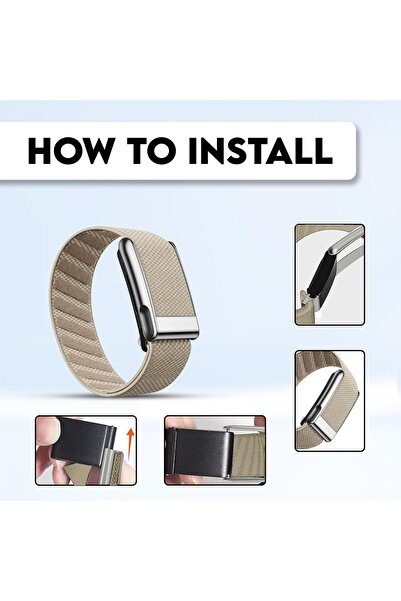 HOW TO INSTALL