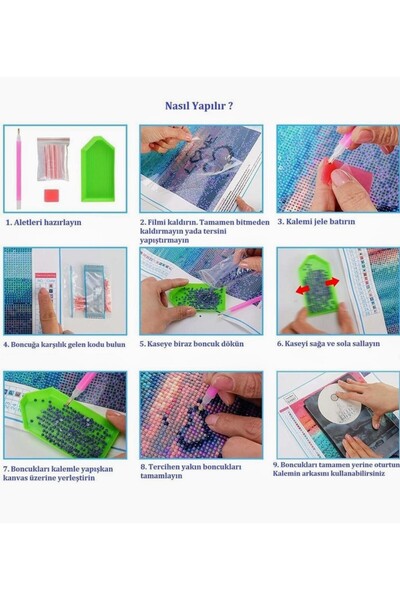 Nasıl Yapılır ?

1. Aletleri hazırlayın

2. Filmi kaldırın. Tamamen bitmeden kaldırmayın yada tersini yapıştırmayın

3. Kalemi jele batırın

4. Boncuğa karşılık gelen kodu bulun

5. Kaseye biraz boncuk dökün

6. Kaseyi sağa ve sola sallayın

7. Boncukları kalemle yapışkan kanvas üzerine yerleştirin

8. Tercihen yakın boncukları tamamlayın

9. Boncukları tamamen yerine oturtun Kalemin arkasını kullanabilirsiniz