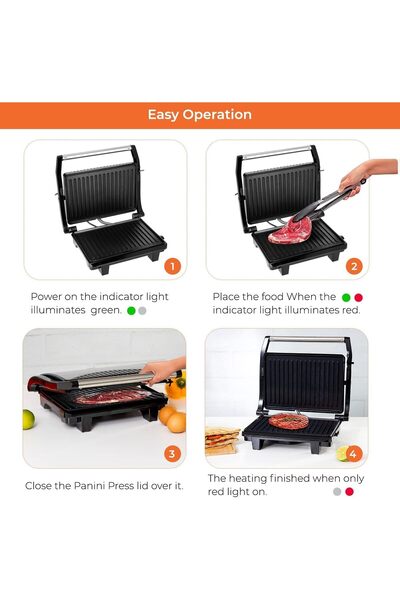 Easy Operation

1

Power on the indicator light illuminates green.

2

Place the food When the indicator light illuminates red.

3

Close the Panini Press lid over it.

4

The heating finished when only red light on.