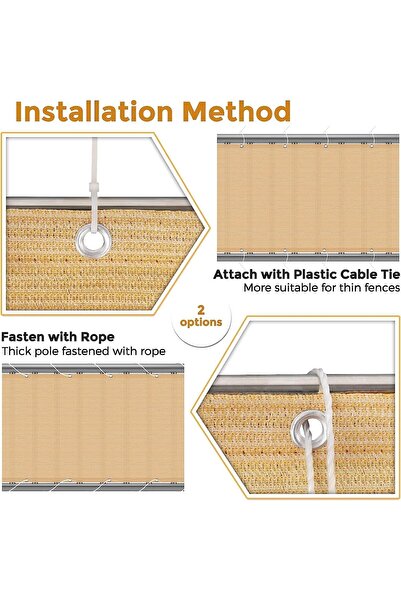 Installation Method

Attach with Plastic Cable Tie
More suitable for thin fences

2 options

Fasten with Rope
Thick pole fastened with rope