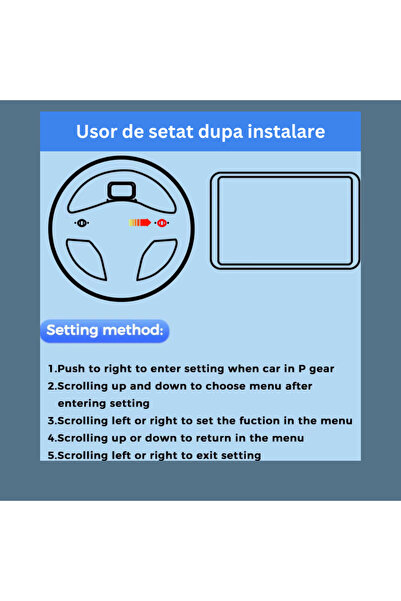 Usor de setat dupa instalare

Setting method:

1.Push to right to enter setting when car in P gear
2.Scrolling up and down to choose menu after entering setting
3.Scrolling left or right to set the fuction in the menu
4.Scrolling up or down to return in the menu
5.Scrolling left or right to exit setting