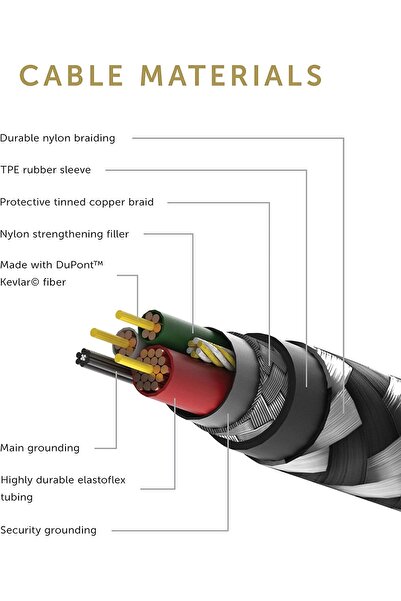 CABLE MATERIALS

Durable nylon braiding

TPE rubber sleeve

Protective tinned copper braid

Nylon strengthening filler

Made with DuPont™ Kevlar© fiber

Main grounding

Highly durable elastoflex tubing

Security grounding