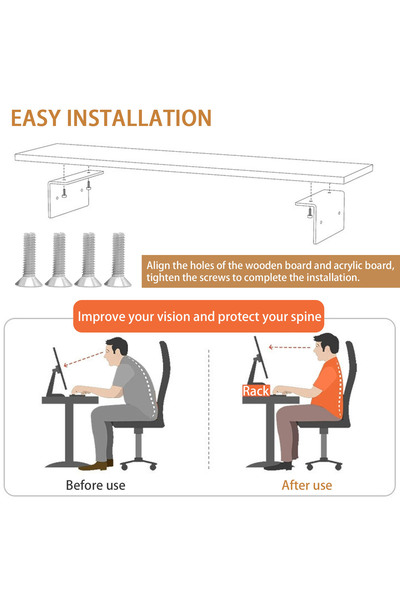 EASY INSTALLATION

Align the holes of the wooden board and acrylic board, tighten the screws to complete the installation.

Improve your vision and protect your spine

Rack

Before use

After use