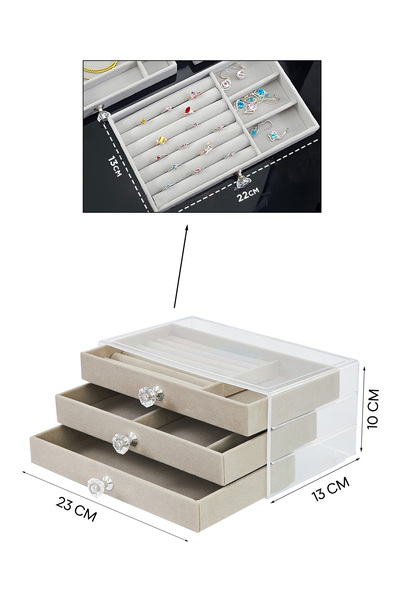 13CM
22CM
10 CM
13 CM
23 CM