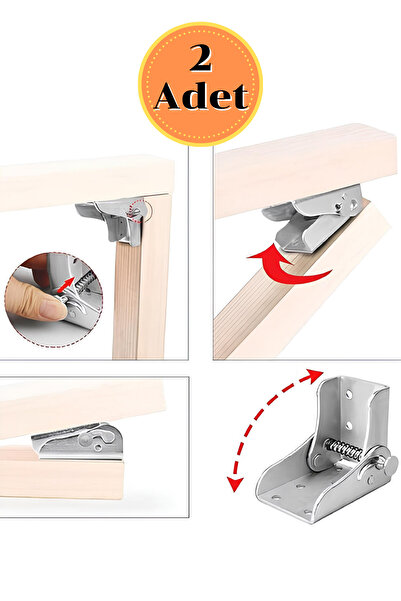 2
Adet