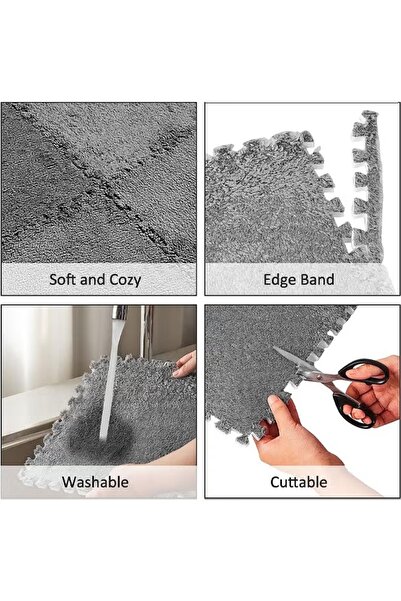 Soft and Cozy

Edge Band

Washable

Cuttable