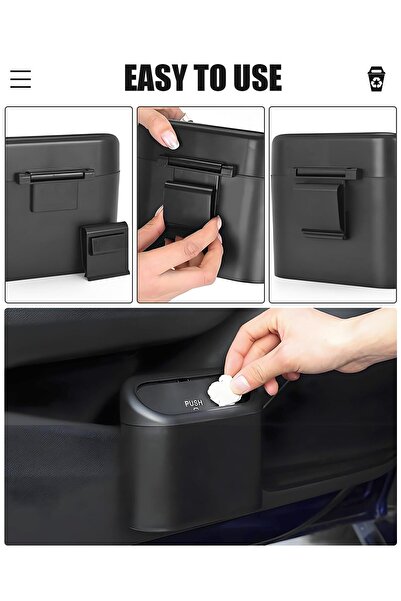 EASY TO USE

PUSH