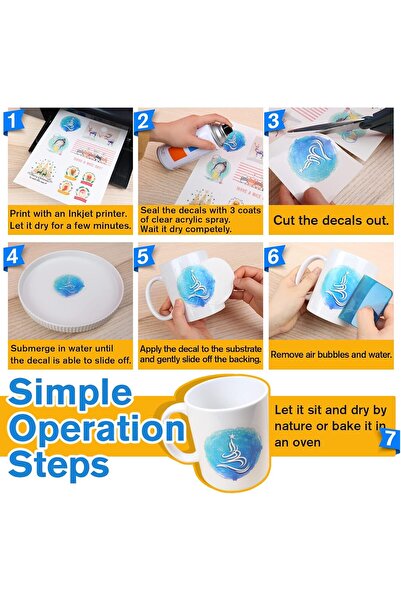 1
Print with an Inkjet printer. Let it dry for a few minutes.

2
Seal the decals with 3 coats of clear acrylic spray. Wait it dry competely.

3
Cut the decals out.

4
Submerge in water until the decal is able to slide off.

5
Apply the decal to the substrate and gently slide off the backing.

6
Remove air bubbles and water.

Simple Operation Steps

Let it sit and dry by nature or bake it in an oven
7