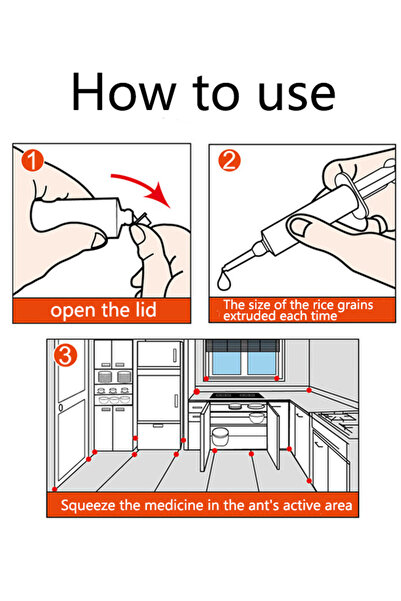 How to use

1

open the lid

2

The size of the rice grains extruded each time

3

Squeeze the medicine in the ant's active area