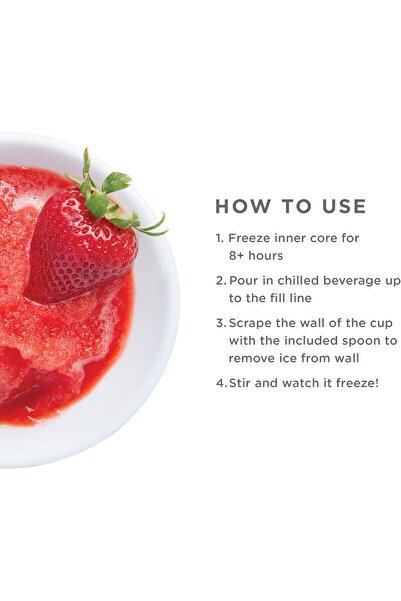 HOW TO USE

1. Freeze inner core for 8+ hours

2. Pour in chilled beverage up to the fill line

3. Scrape the wall of the cup with the included spoon to remove ice from wall

4. Stir and watch it freeze!