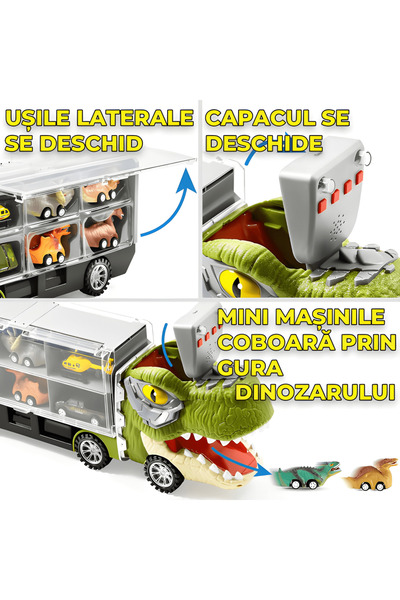 UȘILE LATERALE SE DESCHID

CAPACUL SE DESCHIDE

MINI MAȘINILE COBOARĂ PRIN GURA DINOZARULUI