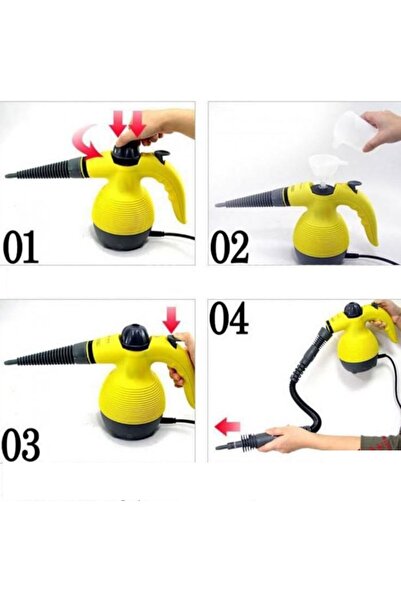 01

02

03

04