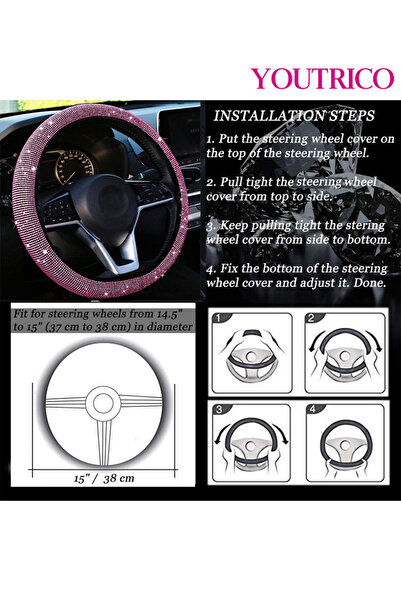 YOUTRICO

INSTALLATION STEPS

1. Put the steering wheel cover on the top of the steering wheel.

2. Pull tight the steering wheel cover from top to side.

3. Keep pulling tight the stering wheel cover from side to bottom.

4. Fix the bottom of the steering wheel cover and adjust it. Done.

Fit for steering wheels from 14.5" to 15" (37 cm to 38 cm) in diameter

15" / 38 cm

1

2

3

4