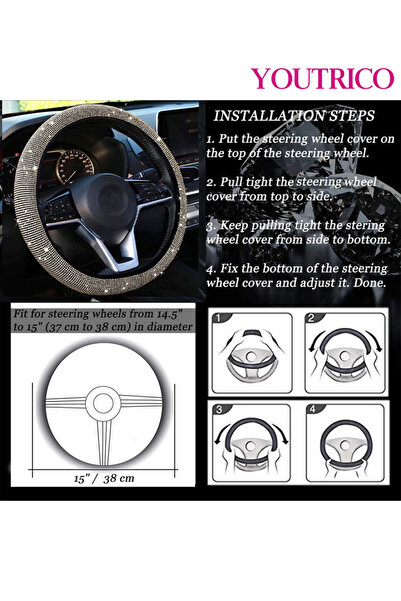 YOUTRICO

INSTALLATION STEPS

1. Put the steering wheel cover on the top of the steering wheel.

2. Pull tight the steering wheel cover from top to side.

3. Keep pulling tight the stering wheel cover from side to bottom.

4. Fix the bottom of the steering wheel cover and adjust it. Done.

Fit for steering wheels from 14.5" to 15" (37 cm to 38 cm) in diameter

15" / 38 cm

1

2

3

4