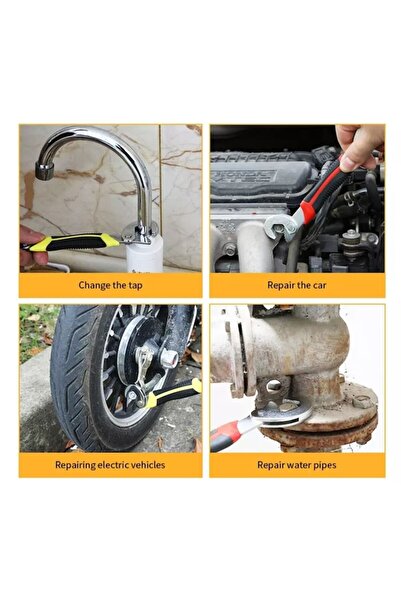 Change the tap

Repair the car

Repairing electric vehicles

Repair water pipes