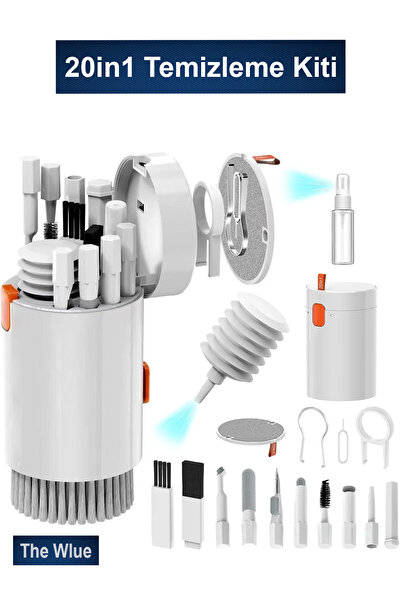 20in1 Temizleme Kiti

The Wlue