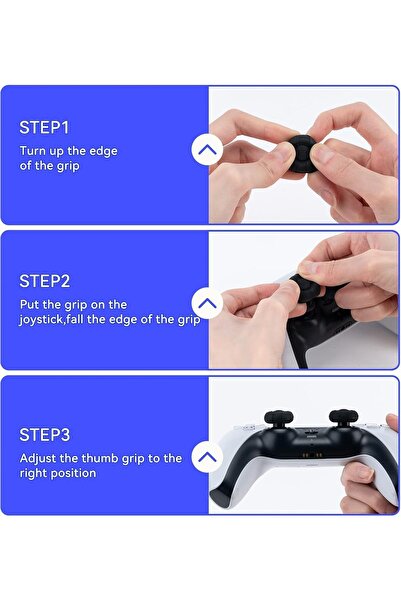 STEP1
Turn up the edge of the grip

STEP2
Put the grip on the joystick,fall the edge of the grip

STEP3
Adjust the thumb grip to the right position