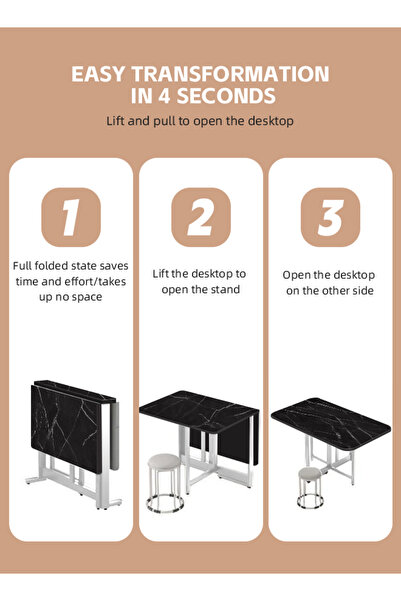 EASY TRANSFORMATION
IN 4 SECONDS

Lift and pull to open the desktop

1

Full folded state saves time and effort/takes up no space

2

Lift the desktop to open the stand

3

Open the desktop on the other side