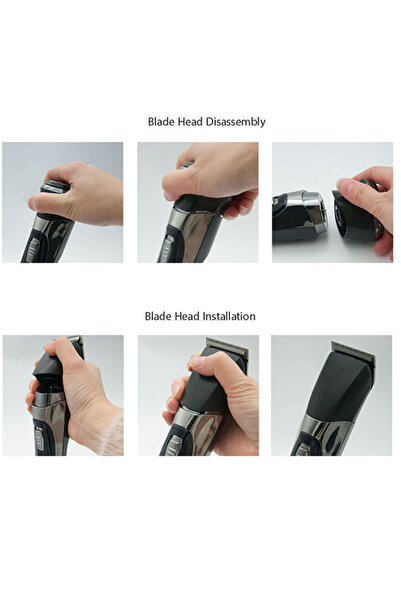 Blade Head Disassembly

Blade Head Installation