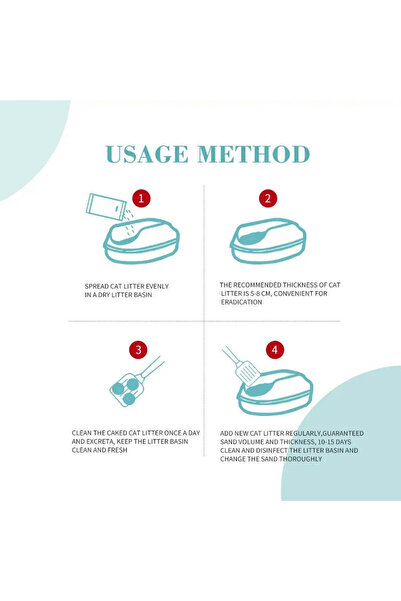 USAGE METHOD

1

SPREAD CAT LITTER EVENLY IN A DRY LITTER BASIN

2

THE RECOMMENDED THICKNESS OF CAT LITTER IS 5-8 CM, CONVENIENT FOR ERADICATION

3

CLEAN THE CAKED CAT LITTER ONCE A DAY AND EXCRETA, KEEP THE LITTER BASIN CLEAN AND FRESH

4

ADD NEW CAT LITTER REGULARLY,GUARANTEED SAND VOLUME AND THICKNESS, 10-15 DAYS CLEAN AND DISINFECT THE LITTER BASIN AND CHANGE THE SAND THOROUGHLY