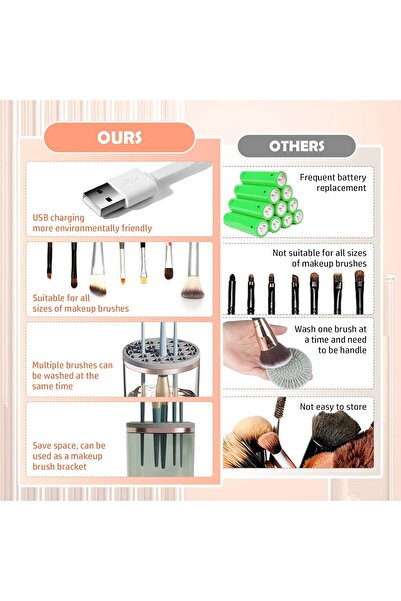 OURS

USB charging more environmentally friendly

Suitable for all sizes of makeup brushes

Multiple brushes can be washed at the same time

Save space, can be used as a makeup brush bracket

OTHERS

Frequent battery replacement

Not suitable for all sizes of makeup brushes

Wash one brush at a time and need to be handle

Not easy to store