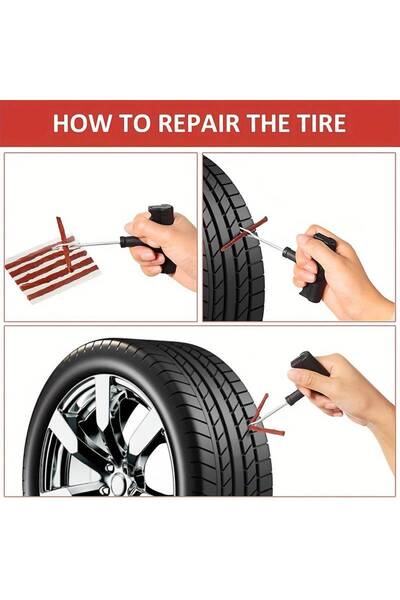 HOW TO REPAIR THE TIRE