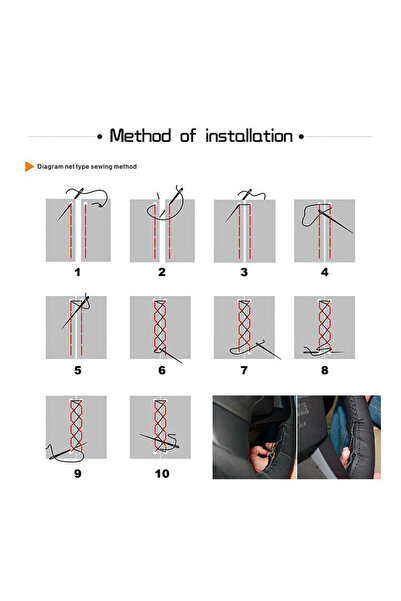 • Method of installation •

Diagram net type sewing method

1

2

3

4

5

6

7

8

9

10