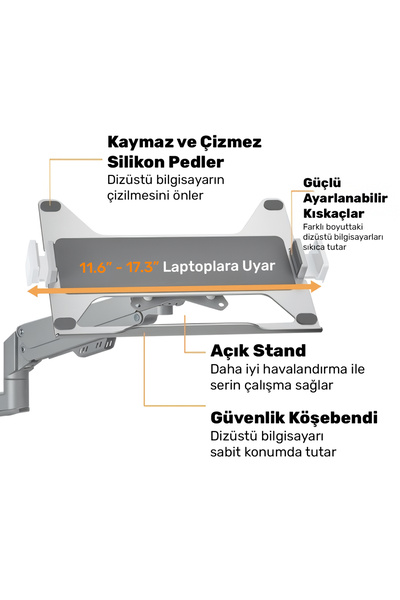 Kaymaz ve Çizmez Silikon Pedler
Dizüstü bilgisayarın çizilmesini önler

Güçlü Ayarlanabilir Kıskaçlar
Farklı boyuttaki dizüstü bilgisayarları sıkıca tutar

11.6" - 17.3" Laptoplara Uyar

Açık Stand
Daha iyi havalandırma ile serin çalışma sağlar

Güvenlik Köşebendi
Dizüstü bilgisayarı sabit konumda tutar