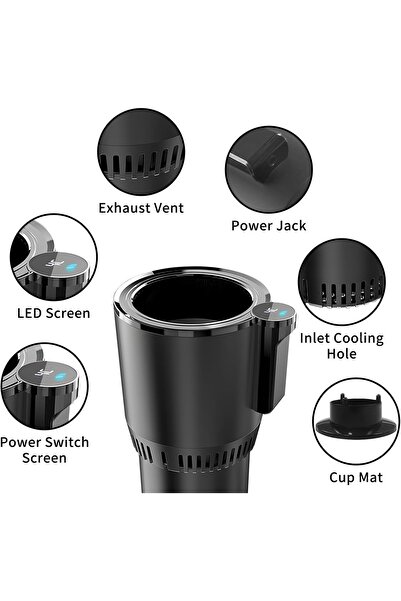 Exhaust Vent

Power Jack

LED Screen

Inlet Cooling Hole

Power Switch Screen

Cup Mat