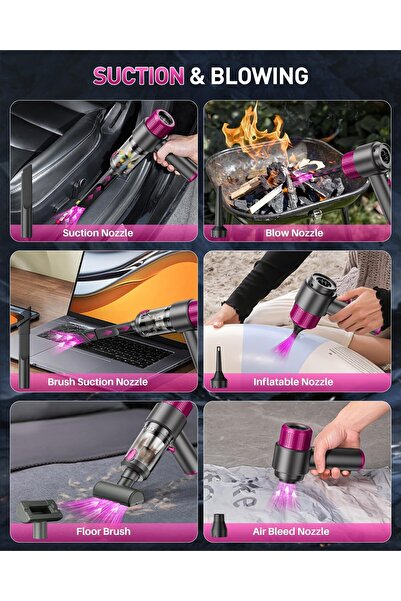 SUCTION & BLOWING

Suction Nozzle

Blow Nozzle

Brush Suction Nozzle

Inflatable Nozzle

Floor Brush

Air Bleed Nozzle