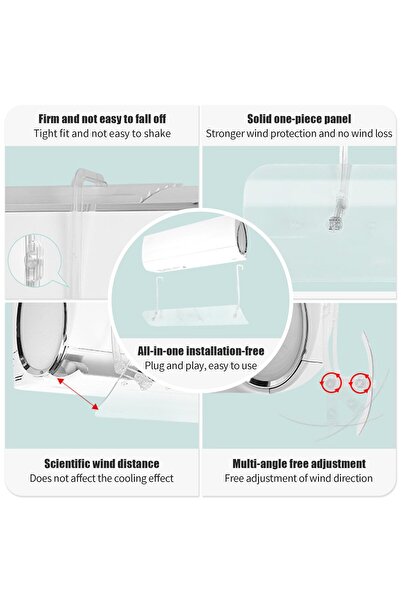 Firm and not easy to fall off
Tight fit and not easy to shake

Solid one-piece panel
Stronger wind protection and no wind loss

All-in-one installation-free
Plug and play, easy to use

Scientific wind distance
Does not affect the cooling effect

Multi-angle free adjustment
Free adjustment of wind direction