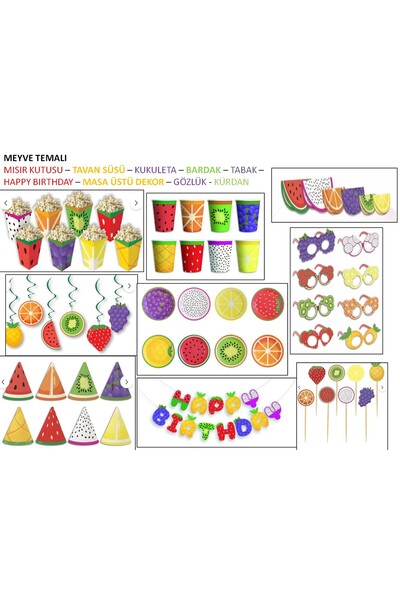 MEYVE TEMALI
MISIR KUTUSU – TAVAN SÜSÜ – KUKULETA – BARDAK – TABAK – HAPPY BIRTHDAY – MASA ÜSTÜ DEKOR – GÖZLÜK - KÜRDAN

HAPPY BIRTHDAY