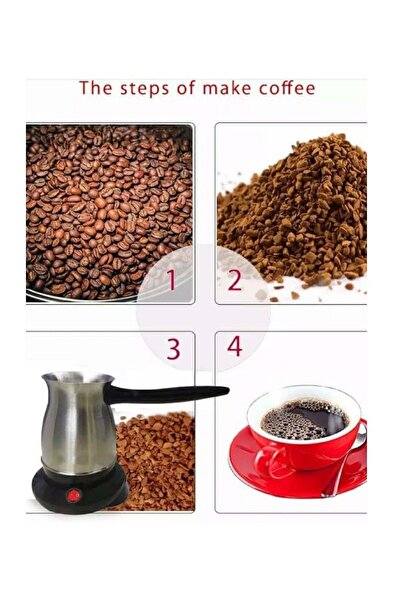 The steps of make coffee

1

2

3

4