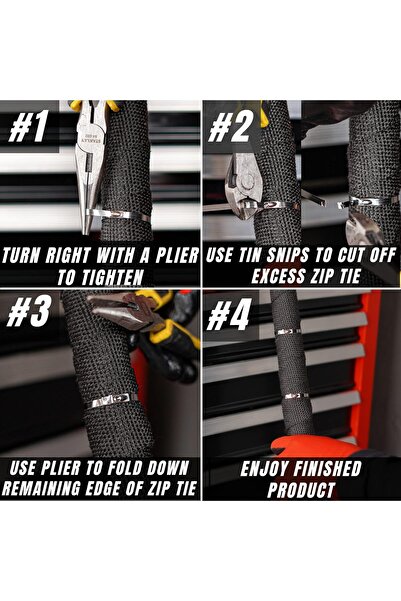 #1

STANLEY

TURN RIGHT WITH A PLIER TO TIGHTEN

#2

USE TIN SNIPS TO CUT OFF EXCESS ZIP TIE

#3

USE PLIER TO FOLD DOWN REMAINING EDGE OF ZIP TIE

#4

ENJOY FINISHED PRODUCT