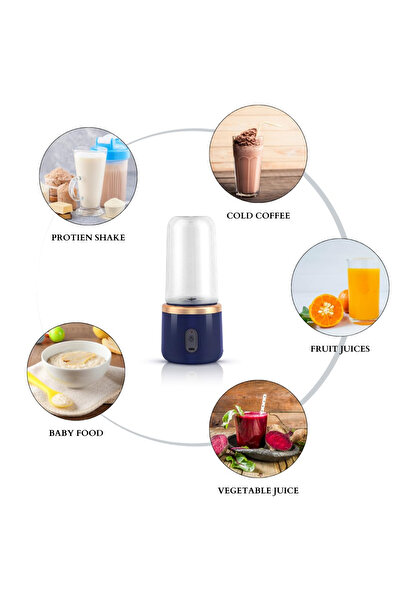 PROTIEN SHAKE

COLD COFFEE

FRUIT JUICES

BABY FOOD

VEGETABLE JUICE