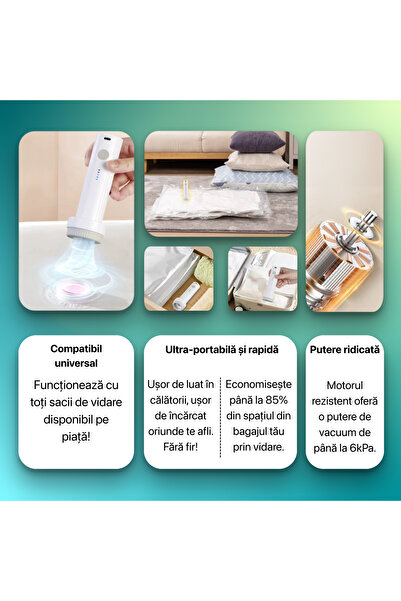 Compatibil universal

Funcționează cu toți sacii de vidare disponibil pe piață!

Ultra-portabilă și rapidă

Ușor de luat în călătorii, ușor de încărcat oriunde te afli. Fără fir!

Economisește până la 85% din spațiul din bagajul tău prin vidare.

Putere ridicată

Motorul rezistent oferă o putere de vacuum de până la 6kPa.