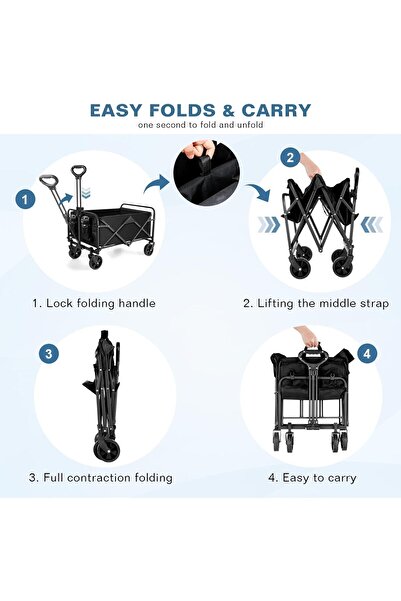 EASY FOLDS & CARRY
one second to fold and unfold

1

2

1. Lock folding handle

2. Lifting the middle strap

3

4

3. Full contraction folding

4. Easy to carry