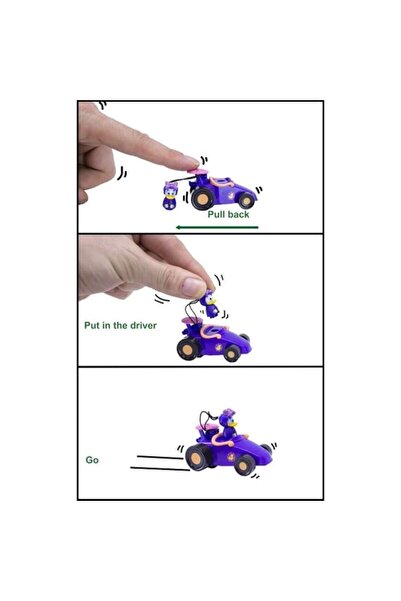 Pull back

Put in the driver

Go